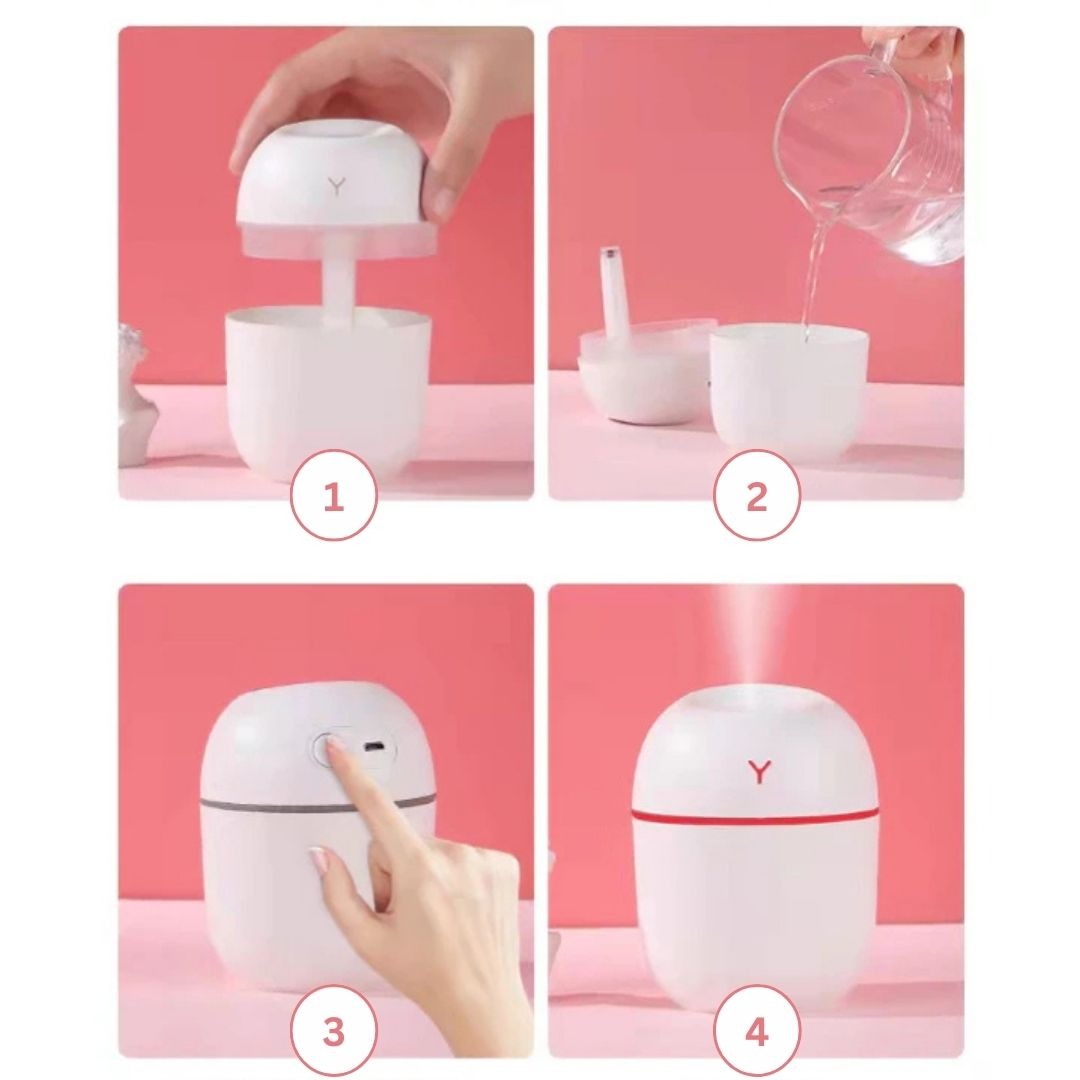 Y

1

2

3

Y

4