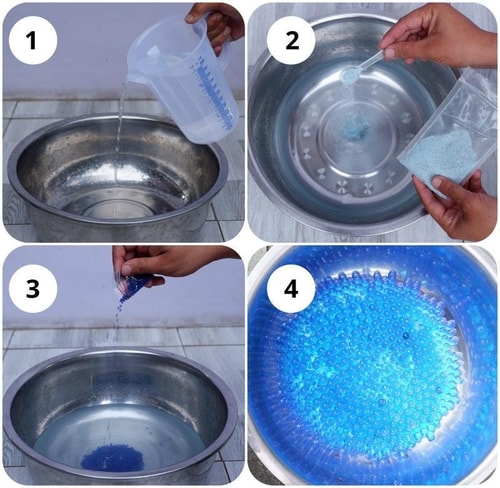 1

2

3

4