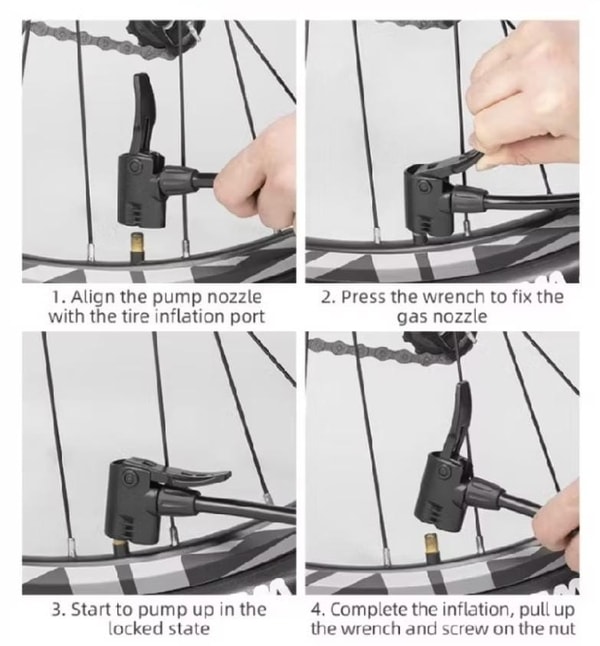 1. Align the pump nozzle with the tire inflation port

2. Press the wrench to fix the gas nozzle

3. Start to pump up in the locked state

4. Complete the inflation, pull up the wrench and screw on the nut