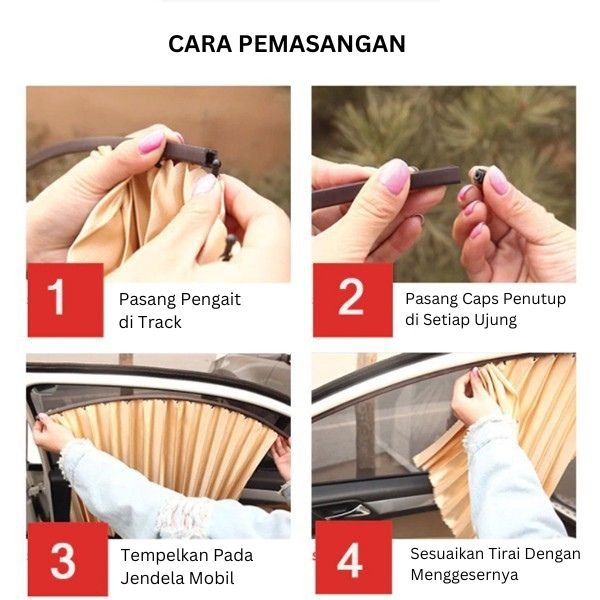 CARA PEMASANGAN

1

Pasang Pengait di Track

2

Pasang Caps Penutup di Setiap Ujung

3

Tempelkan Pada Jendela Mobil

4

Sesuaikan Tirai Dengan Menggesernya