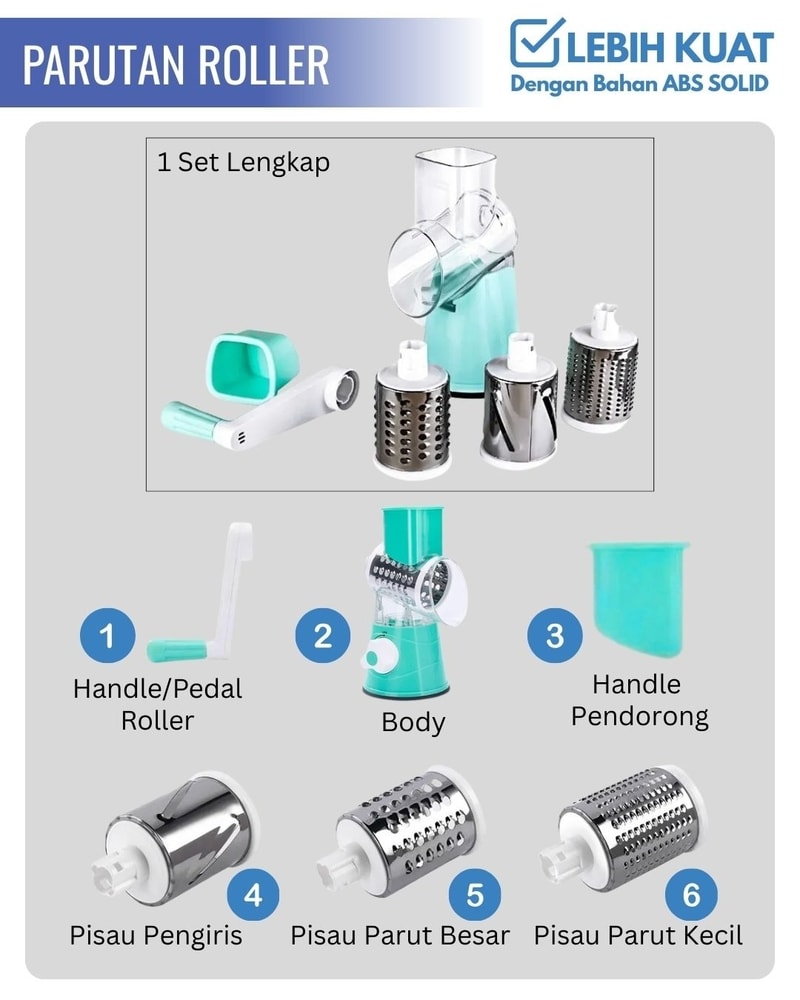 PARUTAN ROLLER

LEBIH KUAT
Dengan Bahan ABS SOLID

1 Set Lengkap

1
Handle/Pedal Roller

2
Body

3
Handle Pendorong

4
Pisau Pengiris

5
Pisau Parut Besar

6
Pisau Parut Kecil