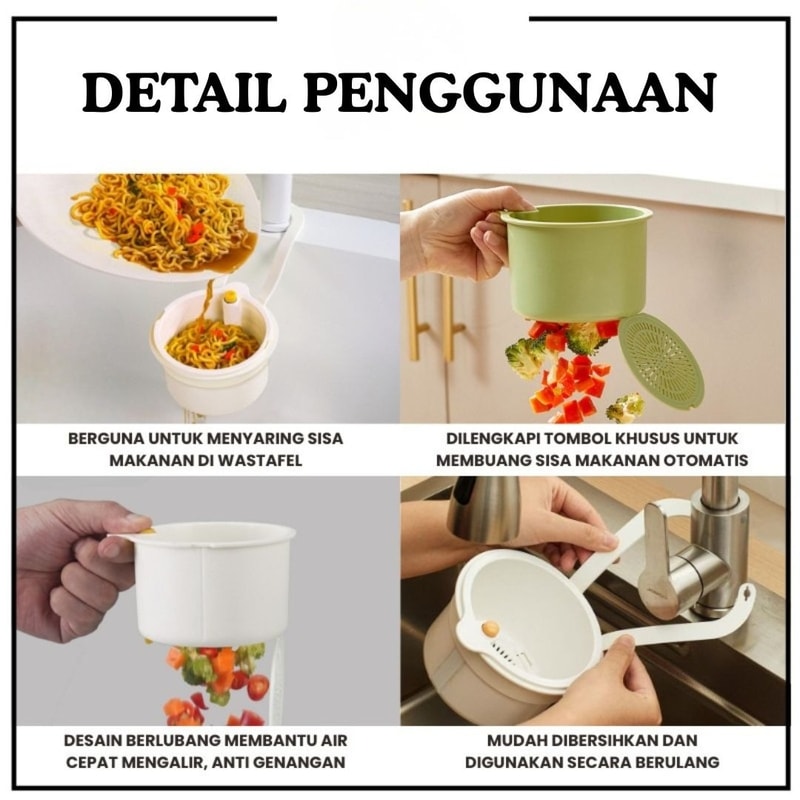 DETAIL PENGGUNAAN

BERGUNA UNTUK MENYARING SISA MAKANAN DI WASTAFEL

DILENGKAPI TOMBOL KHUSUS UNTUK MEMBUANG SISA MAKANAN OTOMATIS

DESAIN BERLUBANG MEMBANTU AIR CEPAT MENGALIR, ANTI GENANGAN

MUDAH DIBERSIHKAN DAN DIGUNAKAN SECARA BERULANG