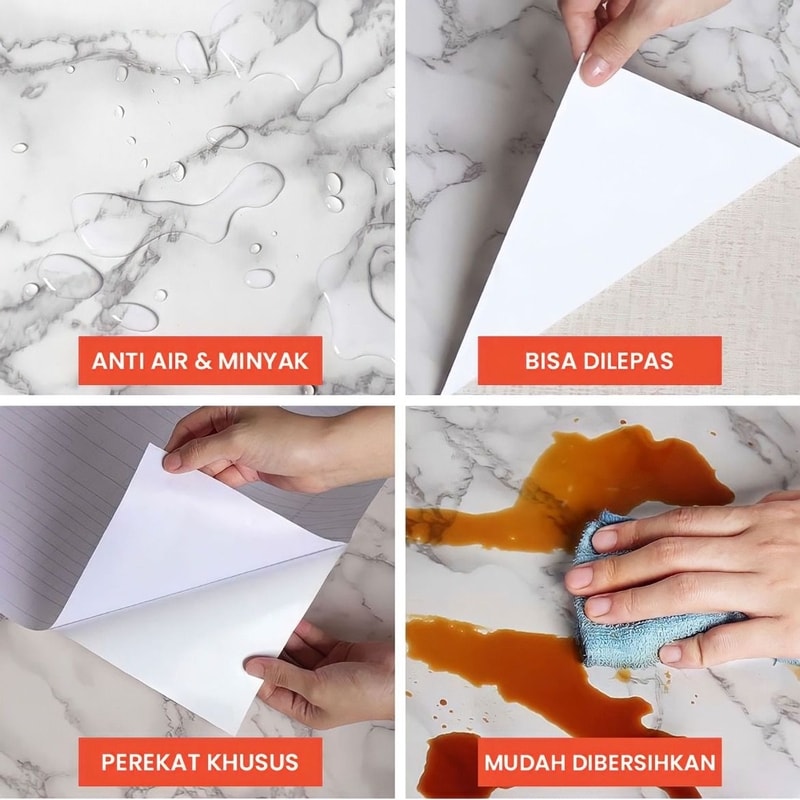 ANTI AIR & MINYAK

BISA DILEPAS

PEREKAT KHUSUS

MUDAH DIBERSIHKAN