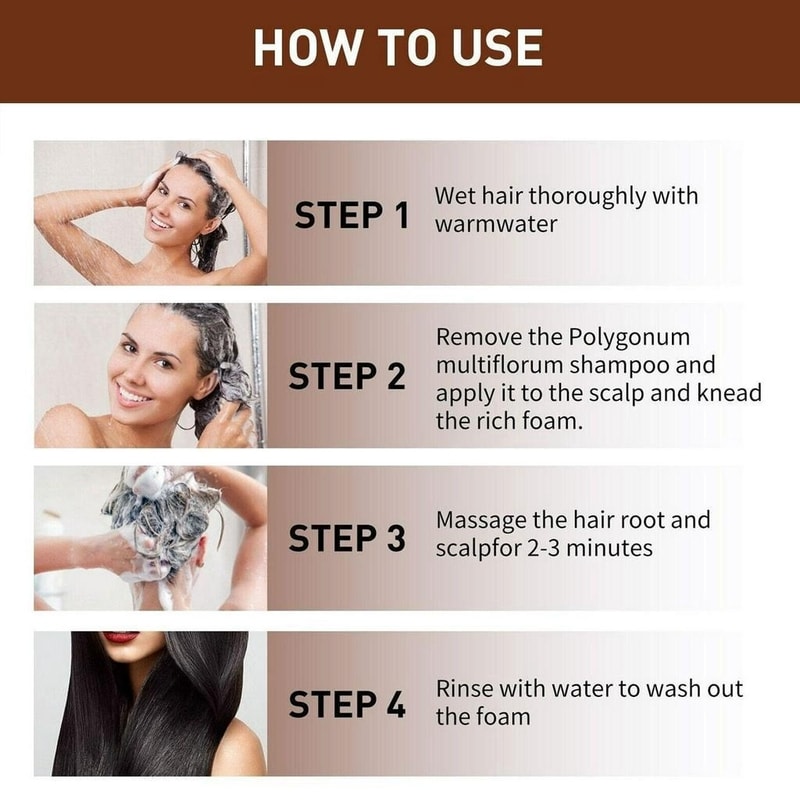 HOW TO USE

STEP 1 Wet hair thoroughly with warmwater

STEP 2 Remove the Polygonum multiflorum shampoo and apply it to the scalp and knead the rich foam.

STEP 3 Massage the hair root and scalpfor 2-3 minutes

STEP 4 Rinse with water to wash out the foam