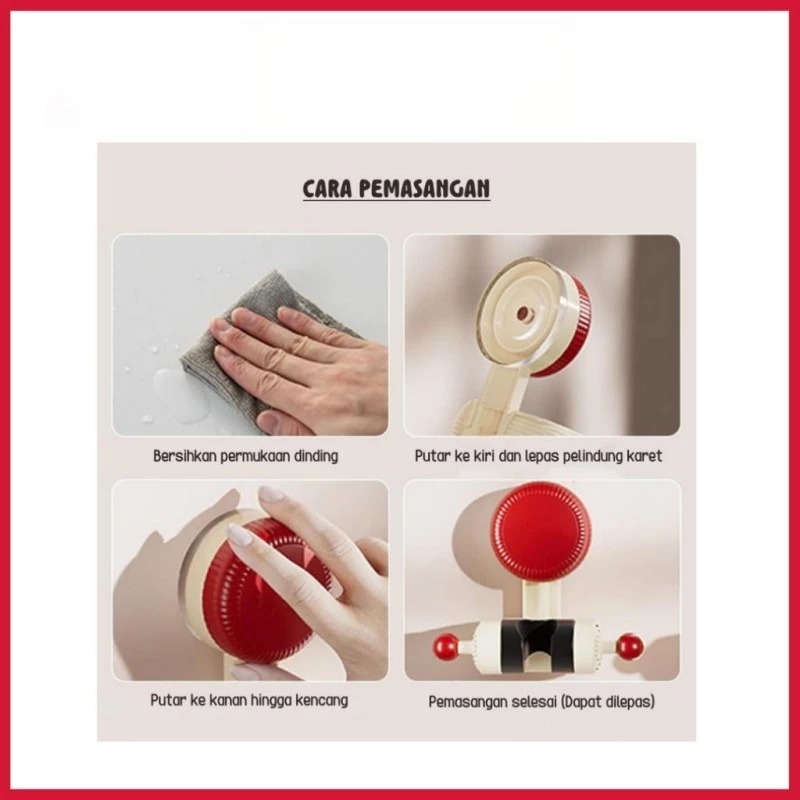 CARA PEMASANGAN

Bersihkan permukaan dinding

Putar ke kiri dan lepas pelindung karet

Putar ke kanan hingga kencang

Pemasangan selesai (Dapat dilepas)