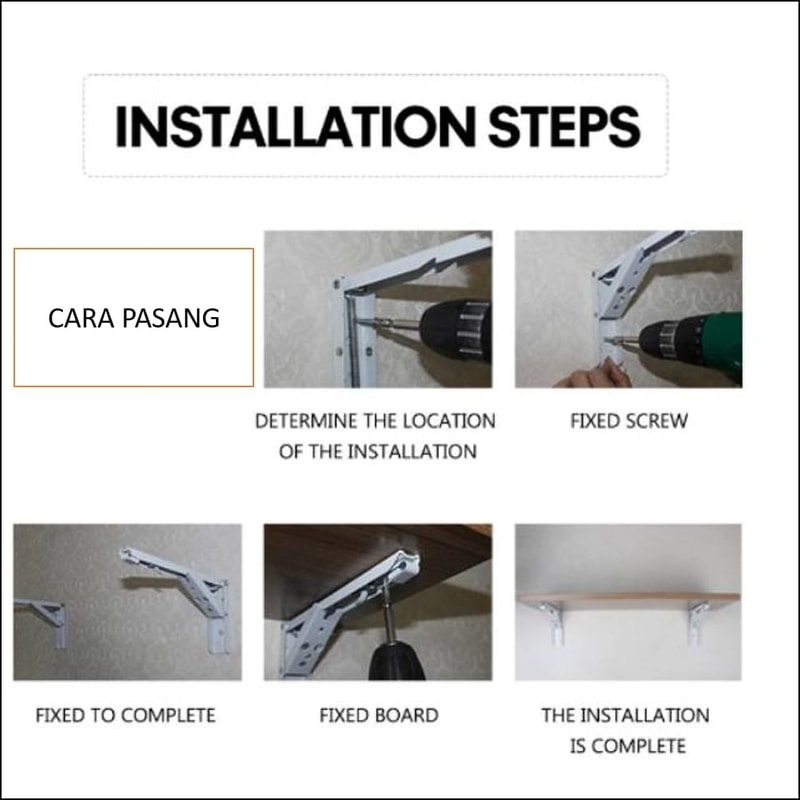 INSTALLATION STEPS

CARA PASANG

DETERMINE THE LOCATION OF THE INSTALLATION

FIXED SCREW

FIXED TO COMPLETE

FIXED BOARD

THE INSTALLATION IS COMPLETE