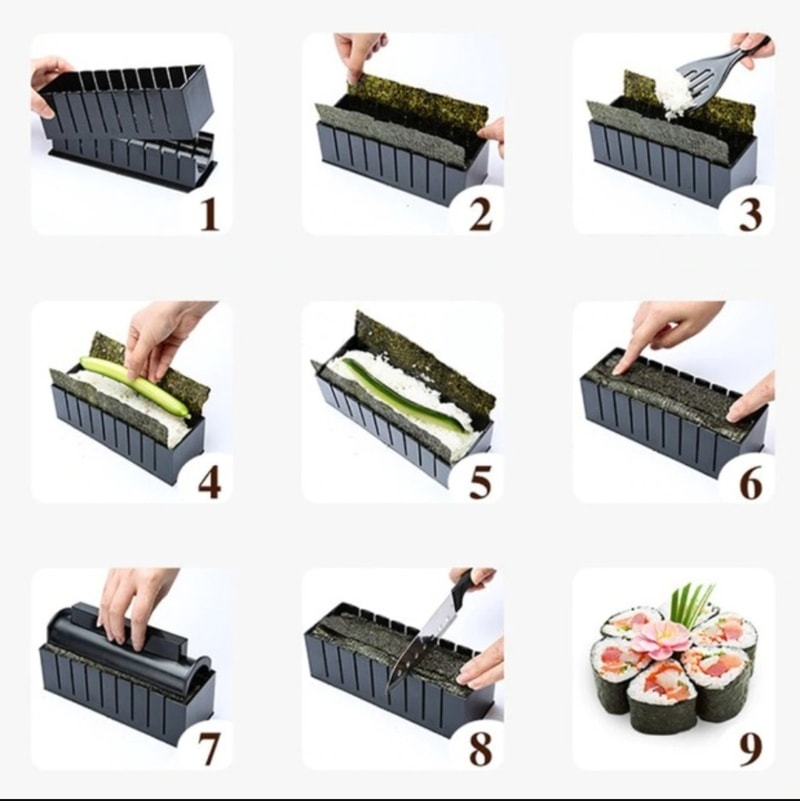 1

2

3

4

5

6

7

8

9